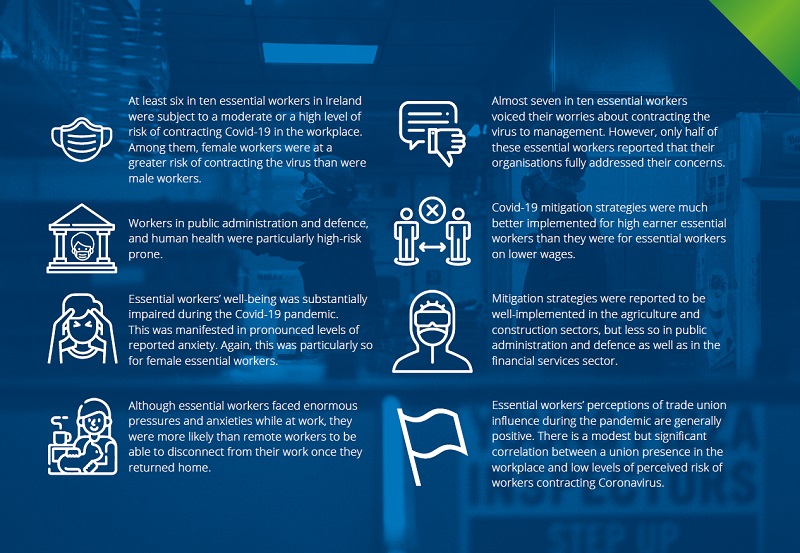 At least six in ten essential workers in Ireland were subject to a moderate or a high level of risk of contracting Covid-19 in the workplace. Among them, female workers were at a greater risk of contracting the virus than were male workers.

Workers in public administration and defence, and human health were particularly high-risk prone.

Essential workers' well-being was substantially impaired during the Covid-19 pandemic. This was manifested in pronounced levels of reported anxiety. Again, this was particularly so for female essential workers.

Although essential workers faced enormous pressures and anxieties while at work, they were more likely than remote workers to be able to disconnect from their work once they returned home.

Almost seven in ten essential workers voiced their worries about contracting the virus to management. However, only half of these essential workers reported that their organisations fully addressed their concerns.

Covid-19 mitigation strategies were much better implemented for high earner essential workers than they were for essential workers on lower wages.

Mitigation strategies were reported to be well-implemented in the agriculture and construction sectors, but less so in public administration and defence as well as in the financial services sector.

Essential workers' perceptions of trade union influence during the pandemic are generally positive. There is a modest but significant correlation between a union presence in the workplace and low levels of perceived risk of workers contracting Coronavirus.